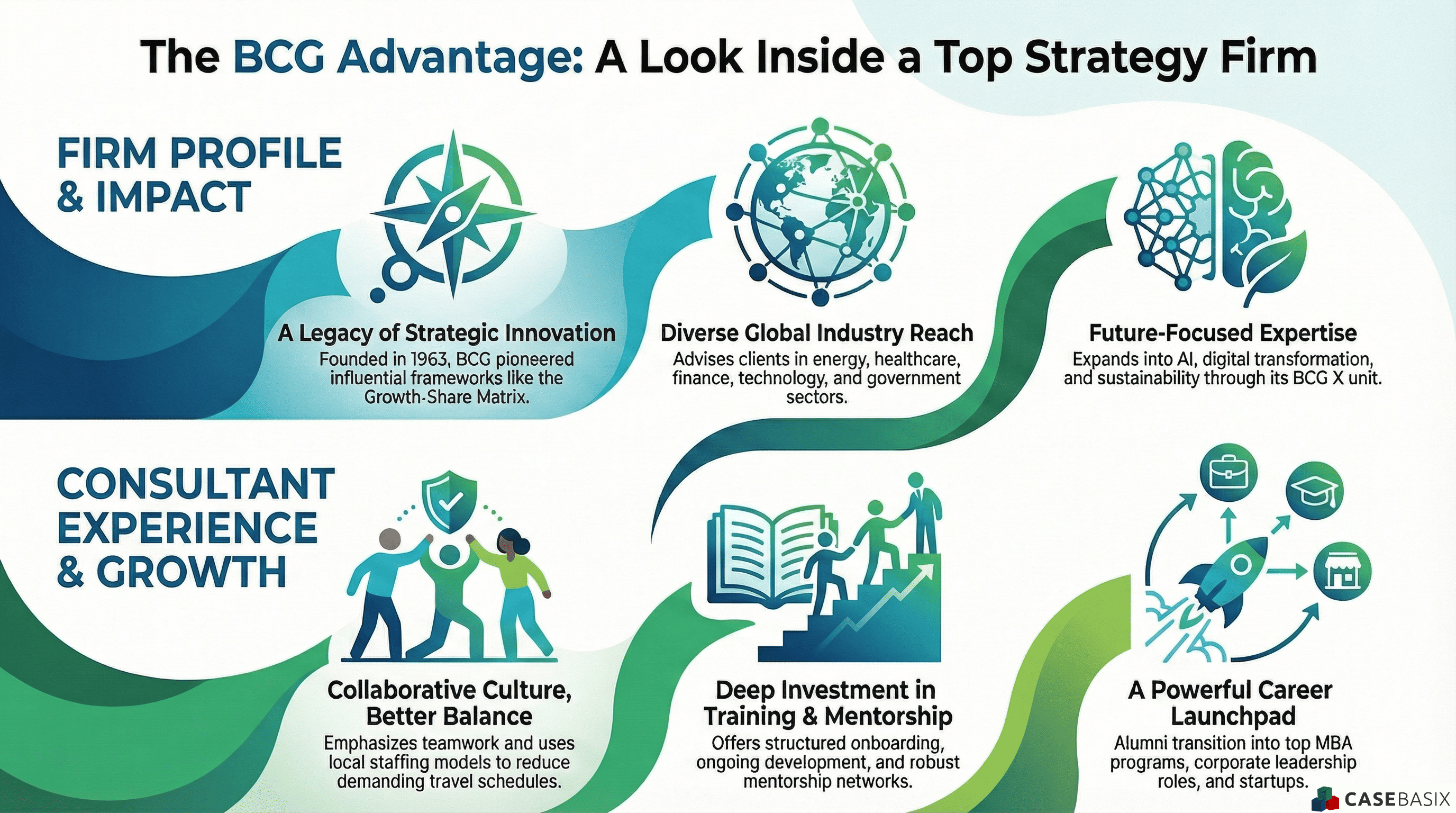 The BCG Advantage: A Look Inside a Top Strategy Firm

FIRM PROFILE & IMPACT

A Legacy of Strategic Innovation
Founded in 1963, BCG pioneered influential frameworks like the Growth-Share Matrix.

Diverse Global Industry Reach
Advises clients in energy, healthcare, finance, technology, and government sectors.

Future-Focused Expertise
Expands into AI, digital transformation, and sustainability through its BCG X unit.

CONSULTANT EXPERIENCE & GROWTH

Collaborative Culture, Better Balance
Emphasizes teamwork and uses local staffing models to reduce demanding travel schedules.

Deep Investment in Training & Mentorship
Offers structured onboarding, ongoing development, and robust mentorship networks.

A Powerful Career Launchpad
Alumni transition into top MBA programs, corporate leadership roles, and startups.

CASEBASIX