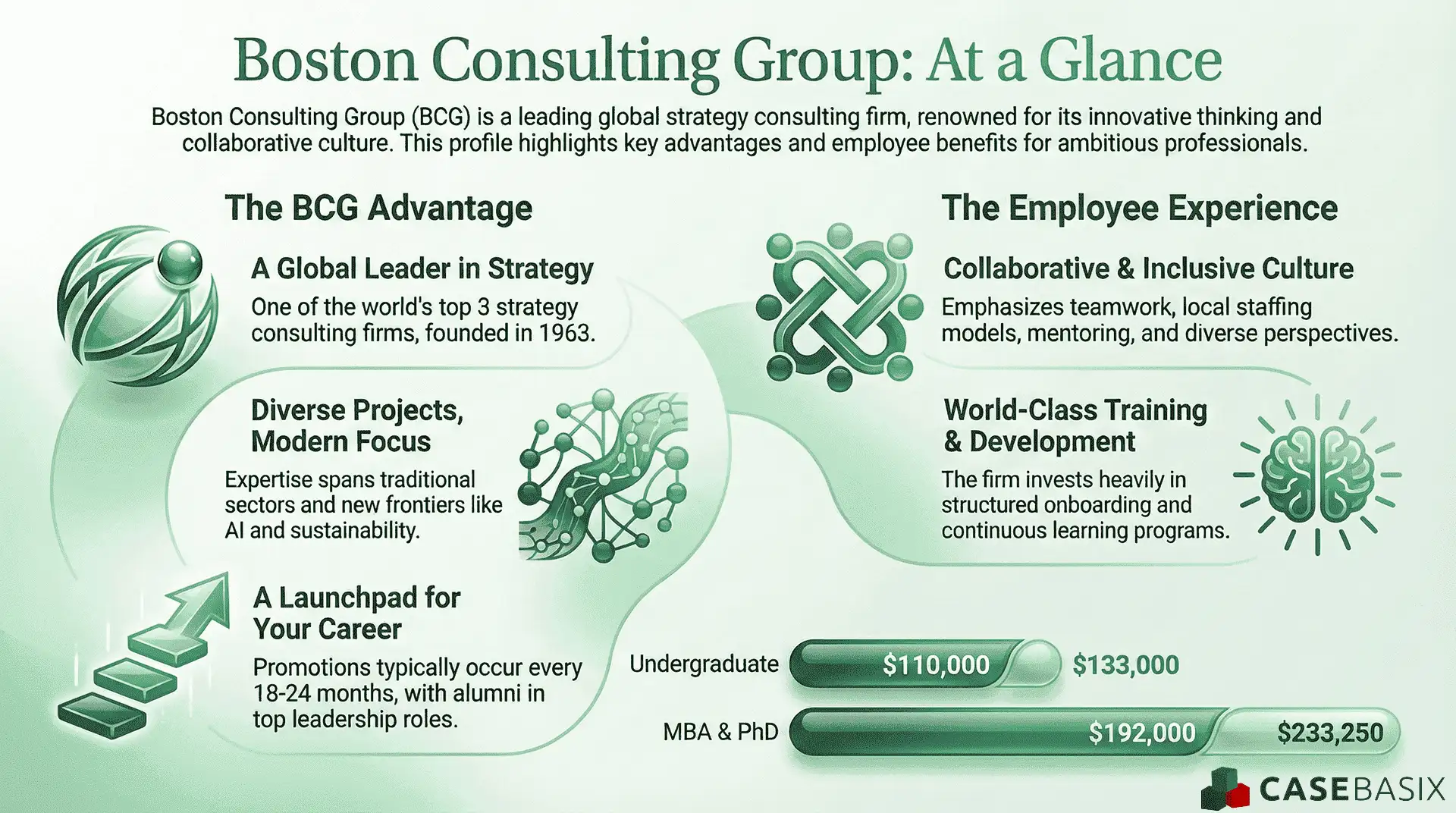 Boston Consulting Group: At a Glance

Boston Consulting Group (BCG) is a leading global strategy consulting firm, renowned for its innovative thinking and collaborative culture. This profile highlights key advantages and employee benefits for ambitious professionals.

The BCG Advantage

A Global Leader in Strategy

One of the world's top 3 strategy consulting firms, founded in 1963.

Diverse Projects, Modern Focus

Expertise spans traditional sectors and new frontiers like AI and sustainability.

A Launchpad for Your Career

Promotions typically occur every 18-24 months, with alumni in top leadership roles.

The Employee Experience

Collaborative & Inclusive Culture

Emphasizes teamwork, local staffing models, mentoring, and diverse perspectives.

World-Class Training & Development

The firm invests heavily in structured onboarding and continuous learning programs.

Undergraduate $110,000 $133,000

MBA & PhD $192,000 $233,250

CASEBASIX